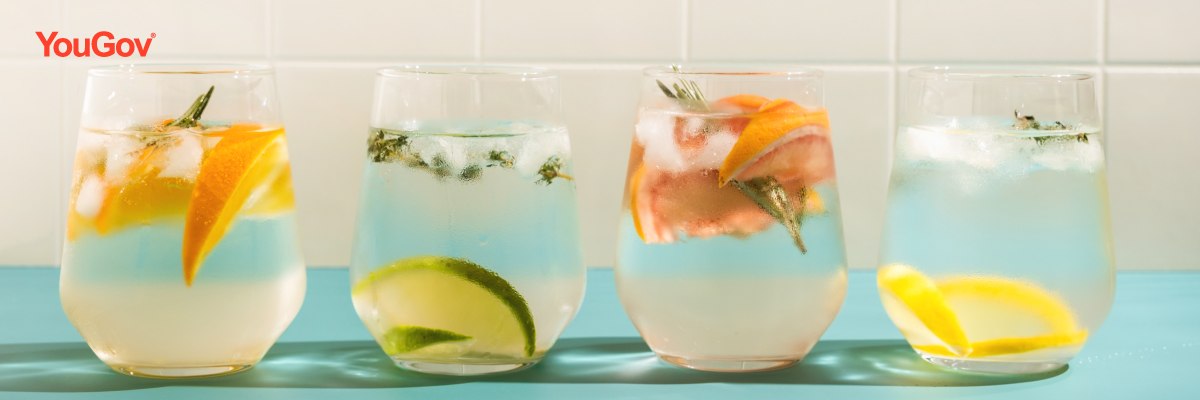 YouGov